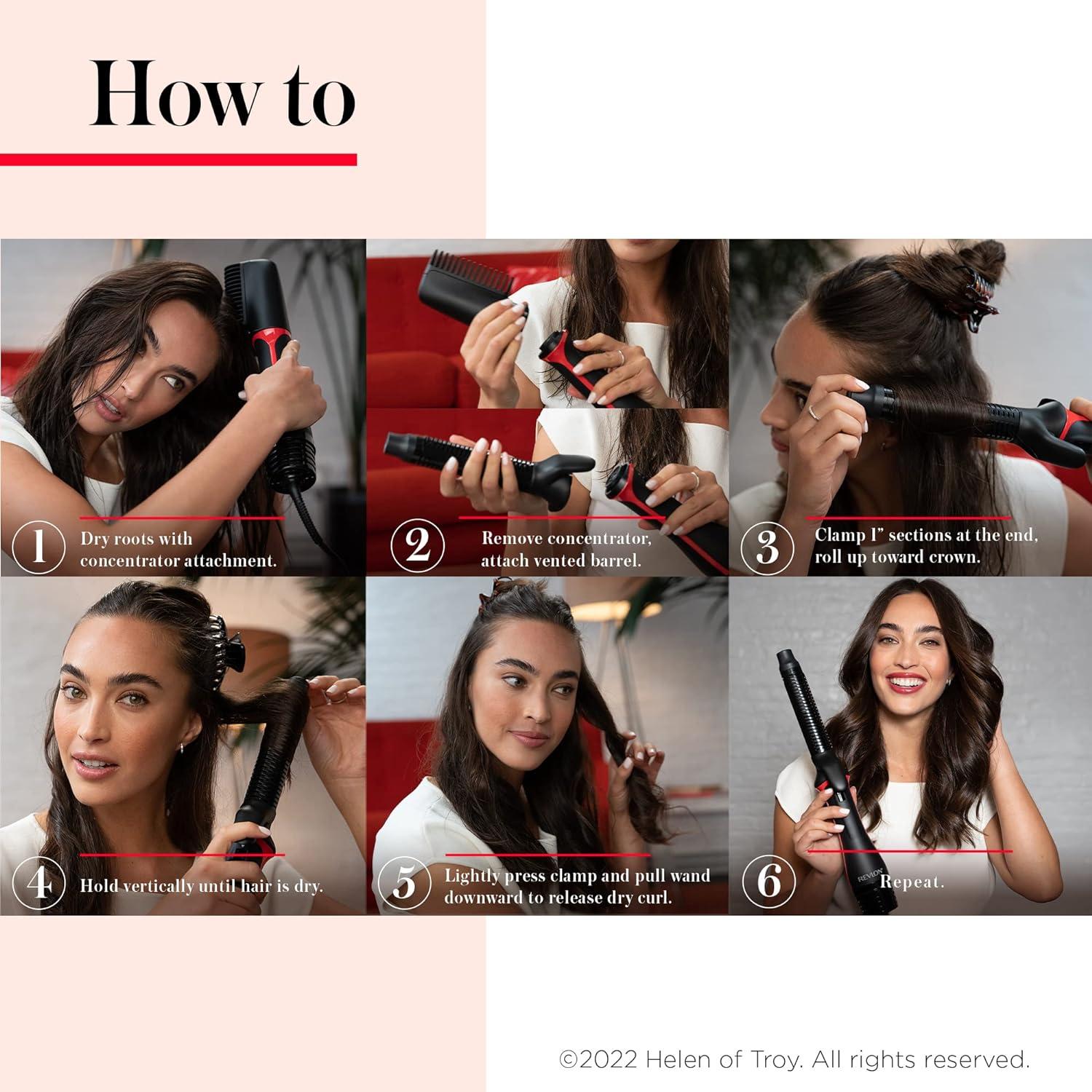 How to

1 Dry roots with concentrator attachment.

2 Remove concentrator, attach vented barrel.

3 Clamp 1" sections at the end, roll up toward crown.

4 Hold vertically until hair is dry.

5 Lightly press clamp and pull wand downward to release dry curl.

6 Repeat.

REVLON

©2022 Helen of Troy. All rights reserved.