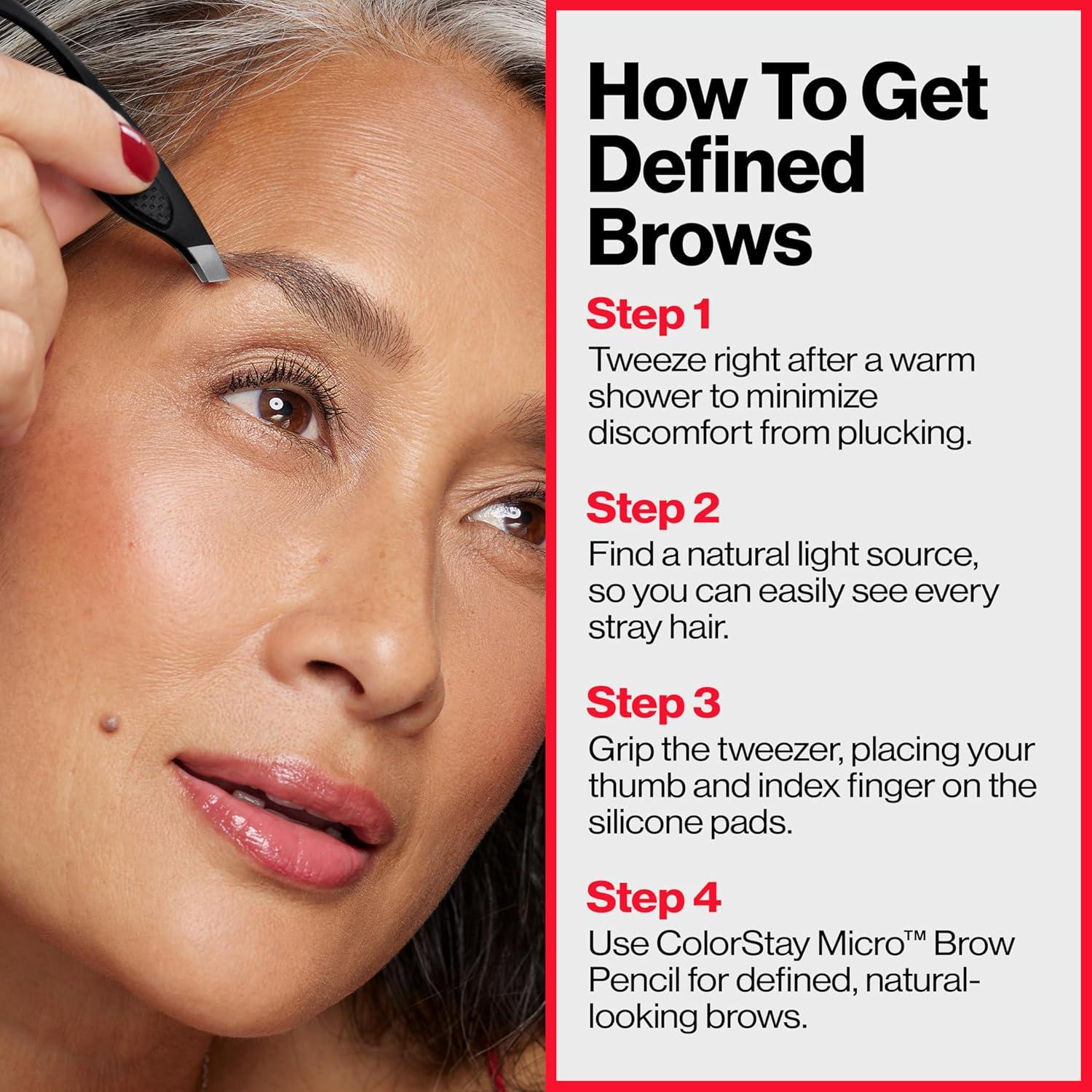 How To Get Defined Brows

Step 1
Tweeze right after a warm shower to minimize discomfort from plucking.

Step 2
Find a natural light source, so you can easily see every stray hair.

Step 3
Grip the tweezer, placing your thumb and index finger on the silicone pads.

Step 4
Use ColorStay Micro™ Brow Pencil for defined, natural-looking brows.