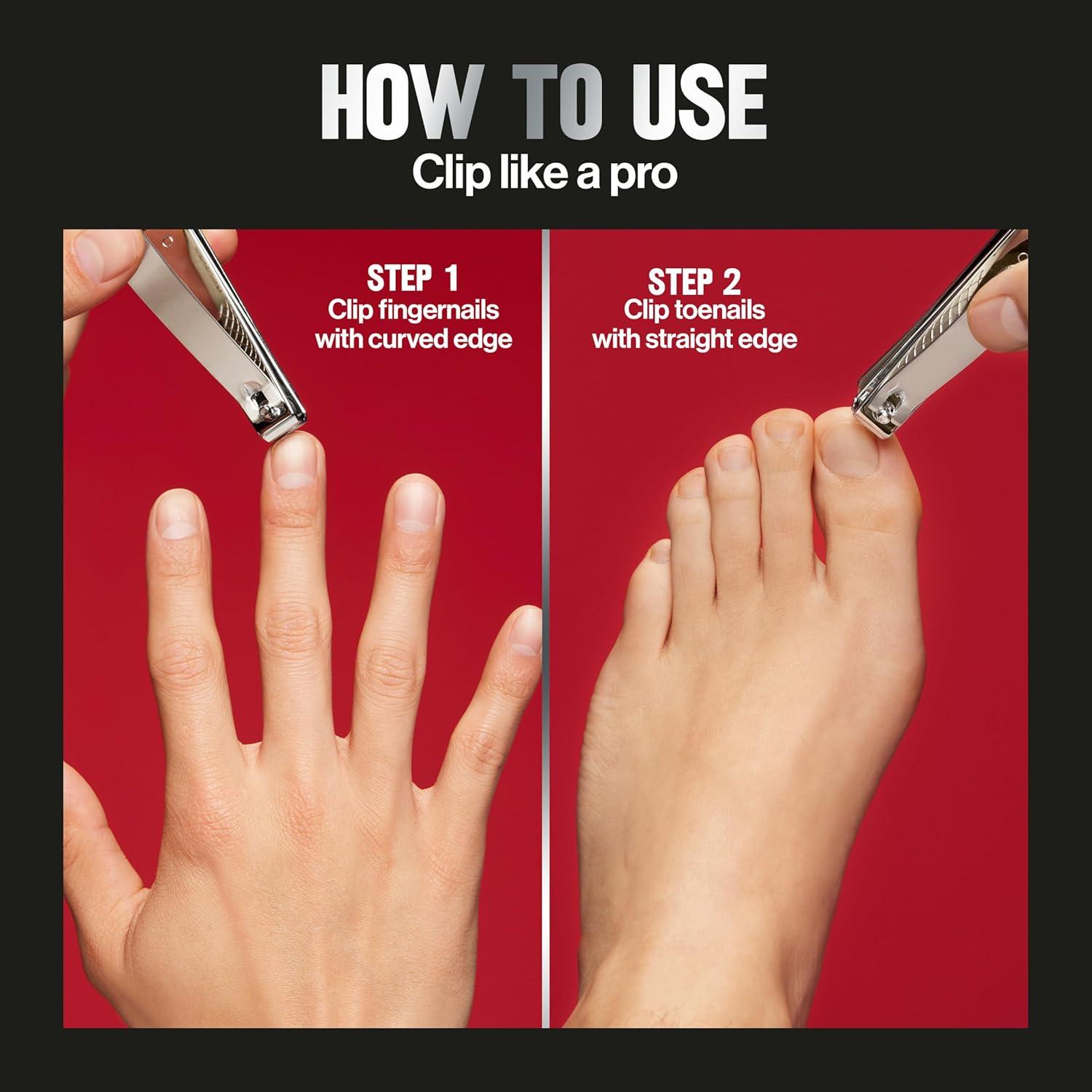 HOW TO USE
Clip like a pro

STEP 1
Clip fingernails with curved edge

STEP 2
Clip toenails with straight edge